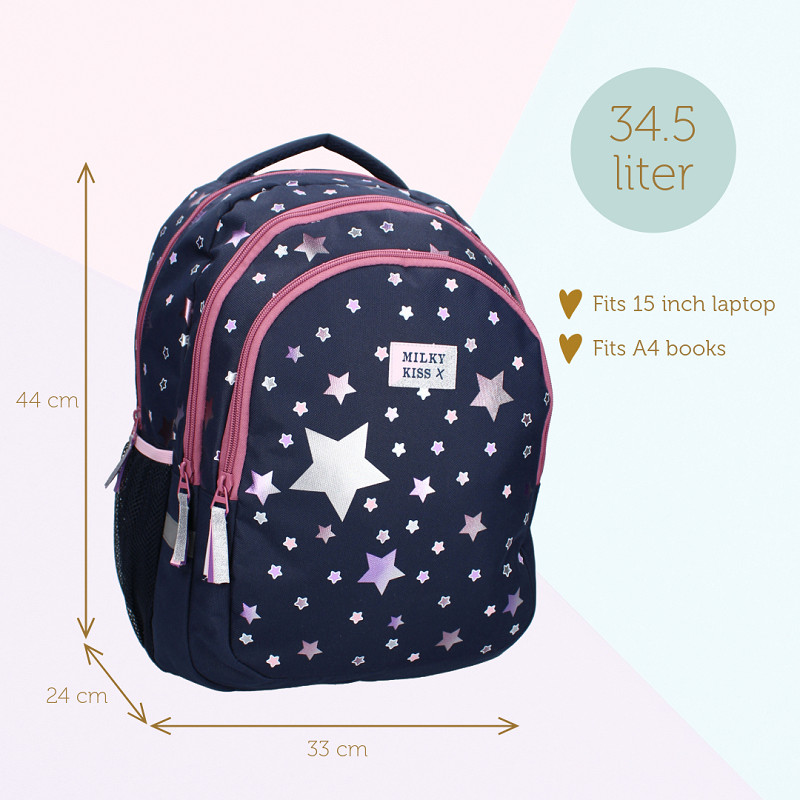 34.5 liter

Fits 15 inch laptop

Fits A4 books

MILKY KISS X

44 cm

24 cm

33 cm