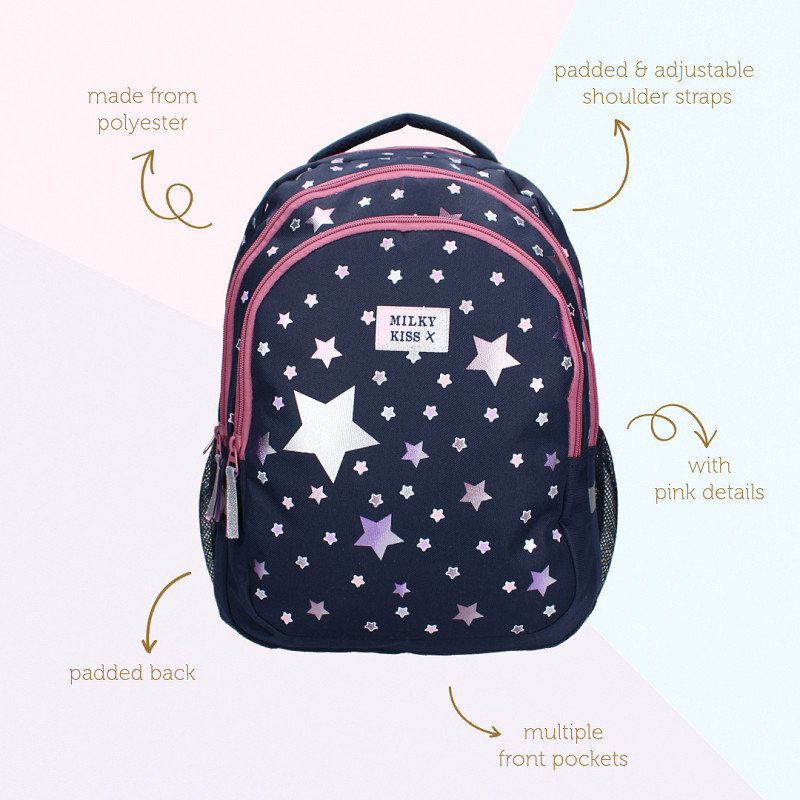 made from polyester

padded & adjustable shoulder straps

MILKY KISS X

with pink details

padded back

multiple front pockets